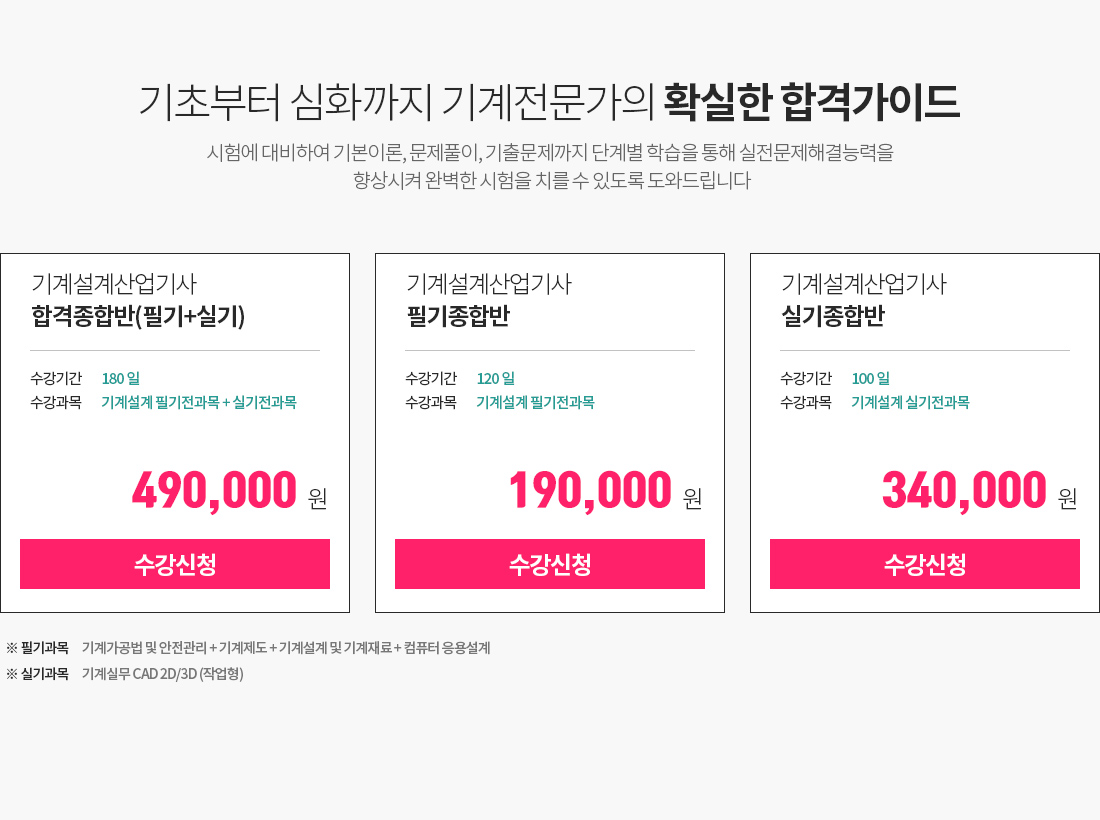 기초부터 심화까지 기계전문가의 확실한 합격가이드

시험에 대비하여 기본이론, 문제풀이, 기출문제까지 단계별 학습을 통해 실전문제해결능력을 향상시켜 완벽한 시험을 치를 수 있도록 도와드립니다

기계설계산업기사
합격종합반(필기+실기)

수강기간 180 일
수강과목 기계설계 필기전과목 + 실기전과목

490,000 원

수강신청

기계설계산업기사
필기종합반

수강기간 120 일
수강과목 기계설계 필기전과목

190,000 원

수강신청

기계설계산업기사
실기종합반

수강기간 100 일
수강과목 기계설계 실기전과목

340,000 원

수강신청

※ 필기과목 기계가공법 및 안전관리 + 기계제도 + 기계설계 및 기계재료 + 컴퓨터 응용설계
※ 실기과목 기계실무 CAD 2D/3D (작업형)